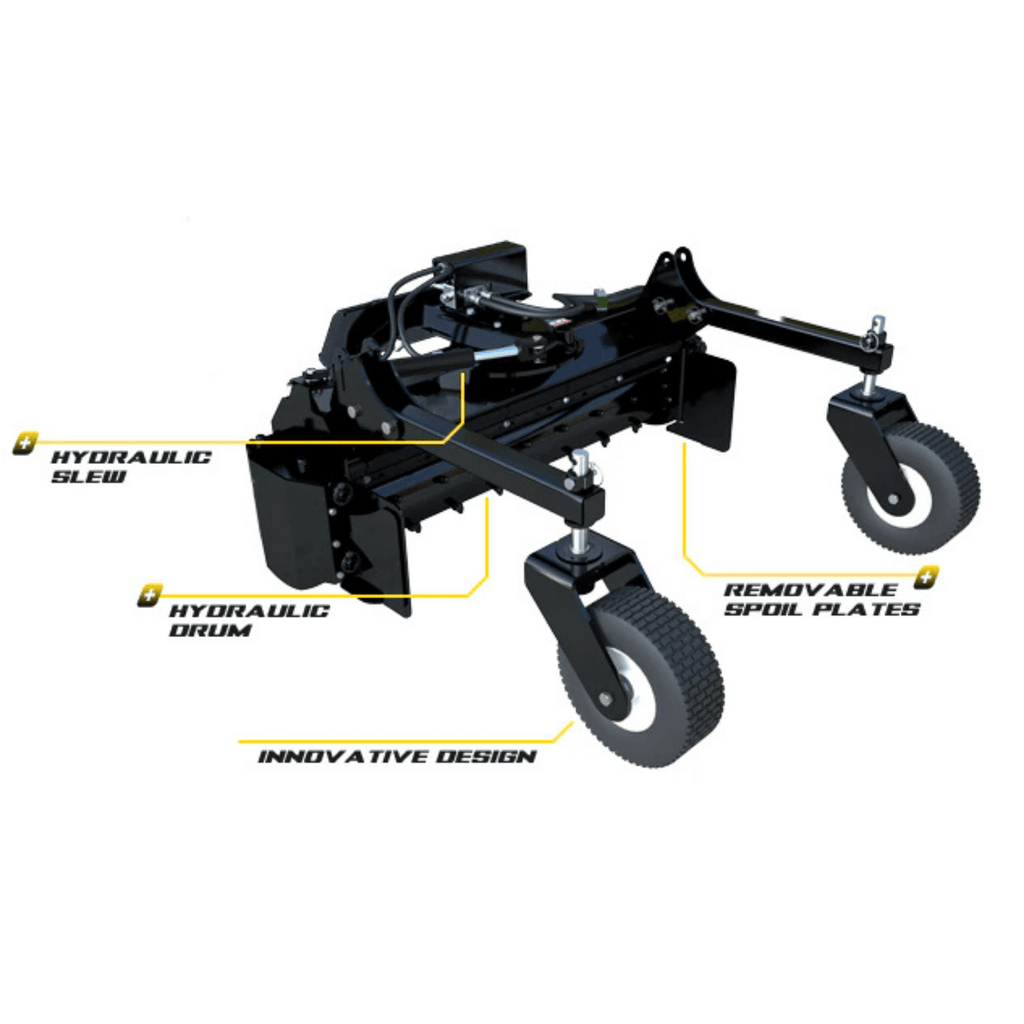 HYDRAULIC SLEW

HYDRAULIC DRUM

REMOVABLE SPOIL PLATES

INNOVATIVE DESIGN