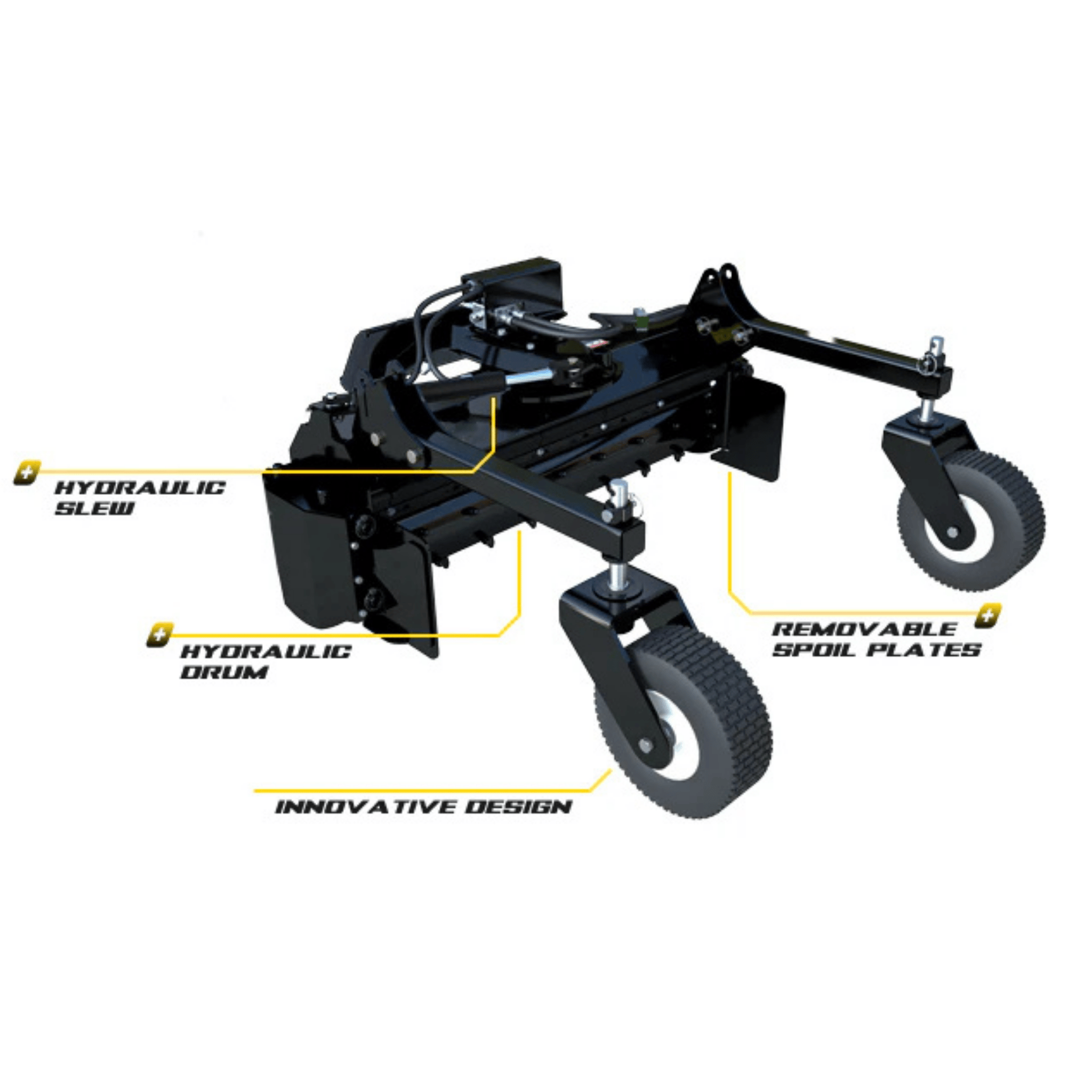 HYDRAULIC SLEW

HYDRAULIC DRUM

REMOVABLE SPOIL PLATES

INNOVATIVE DESIGN